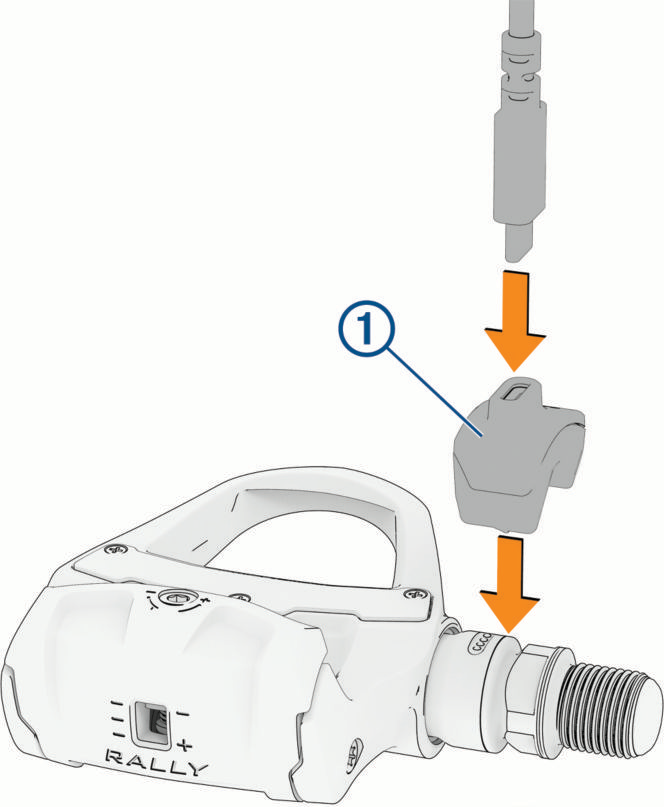 1

RALLY