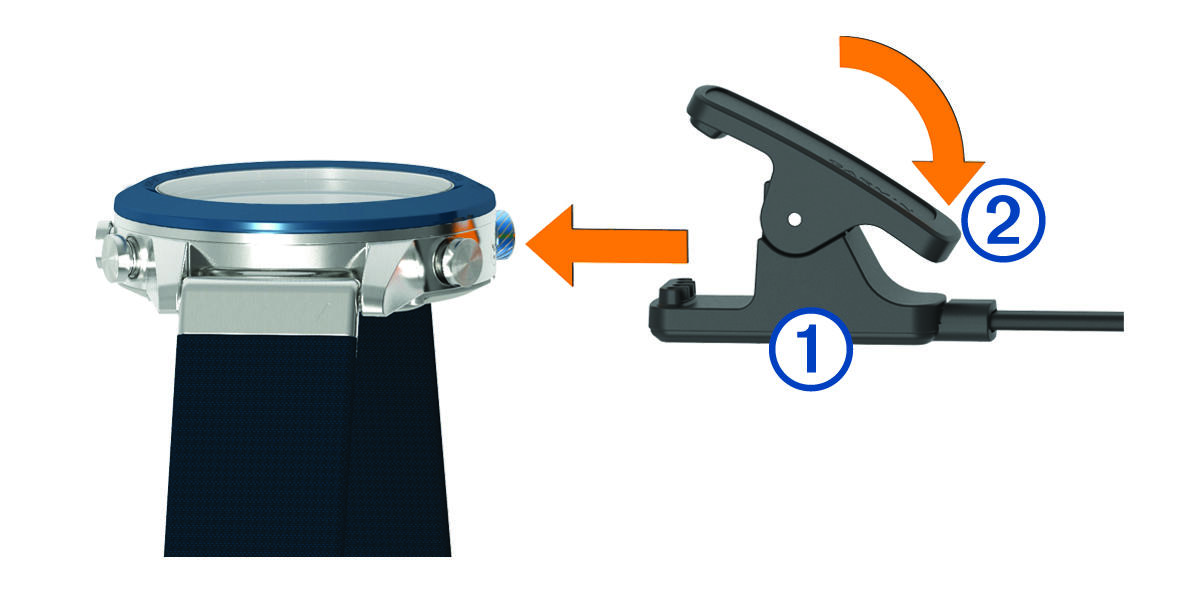 ② ①