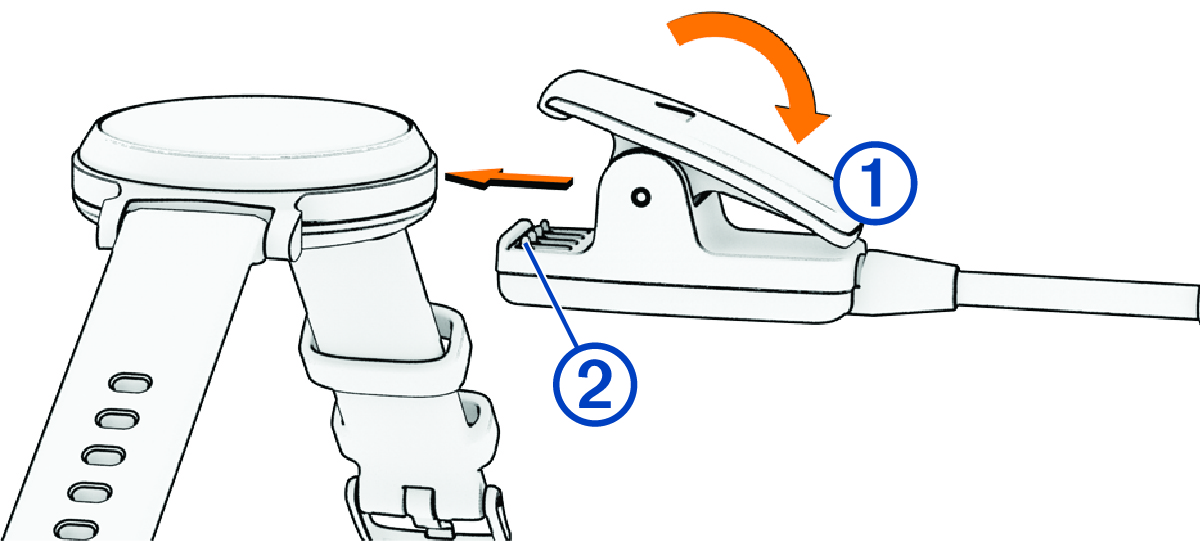 ①
②