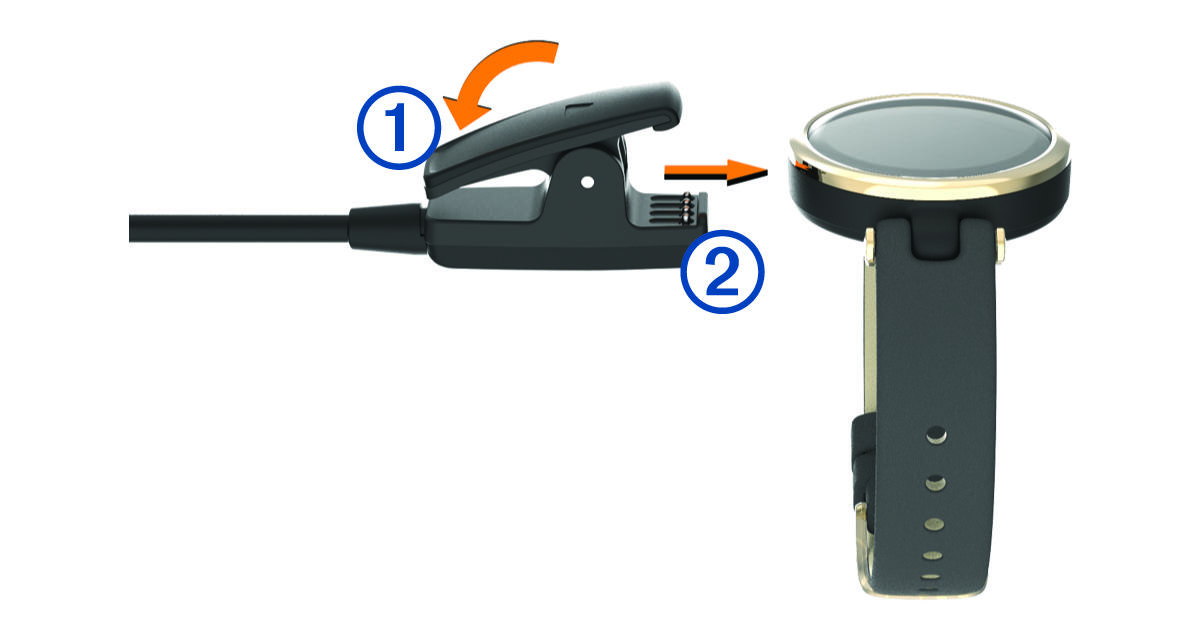 ①
②