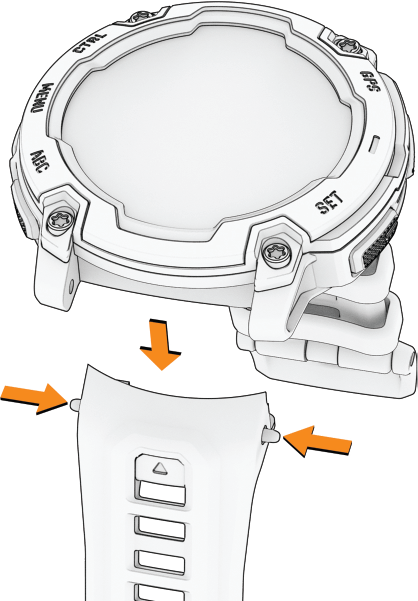 CTRL
MENU
ABC
GPS
SET