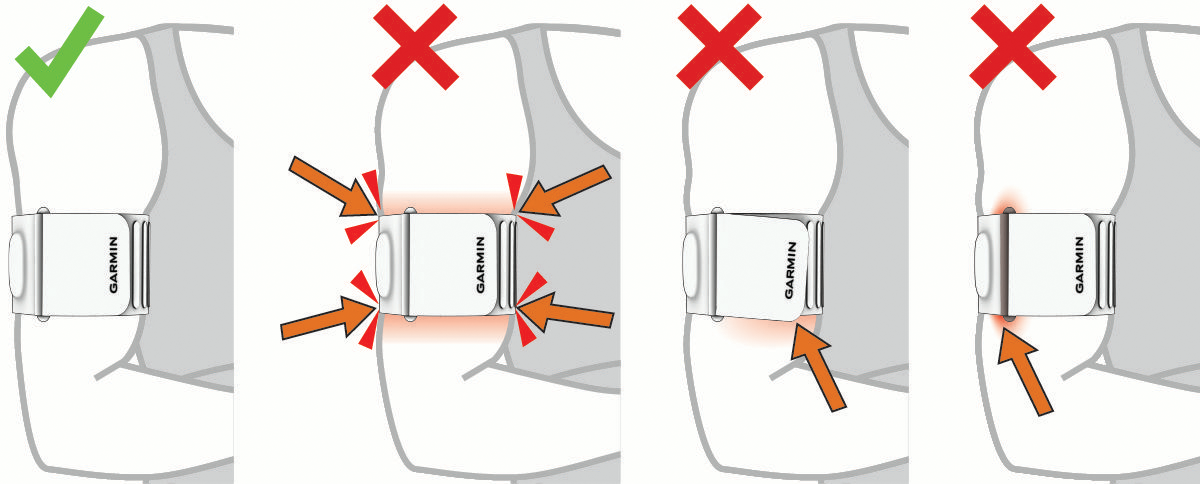 GARMIN

GARMIN

GARMIN

GARMIN