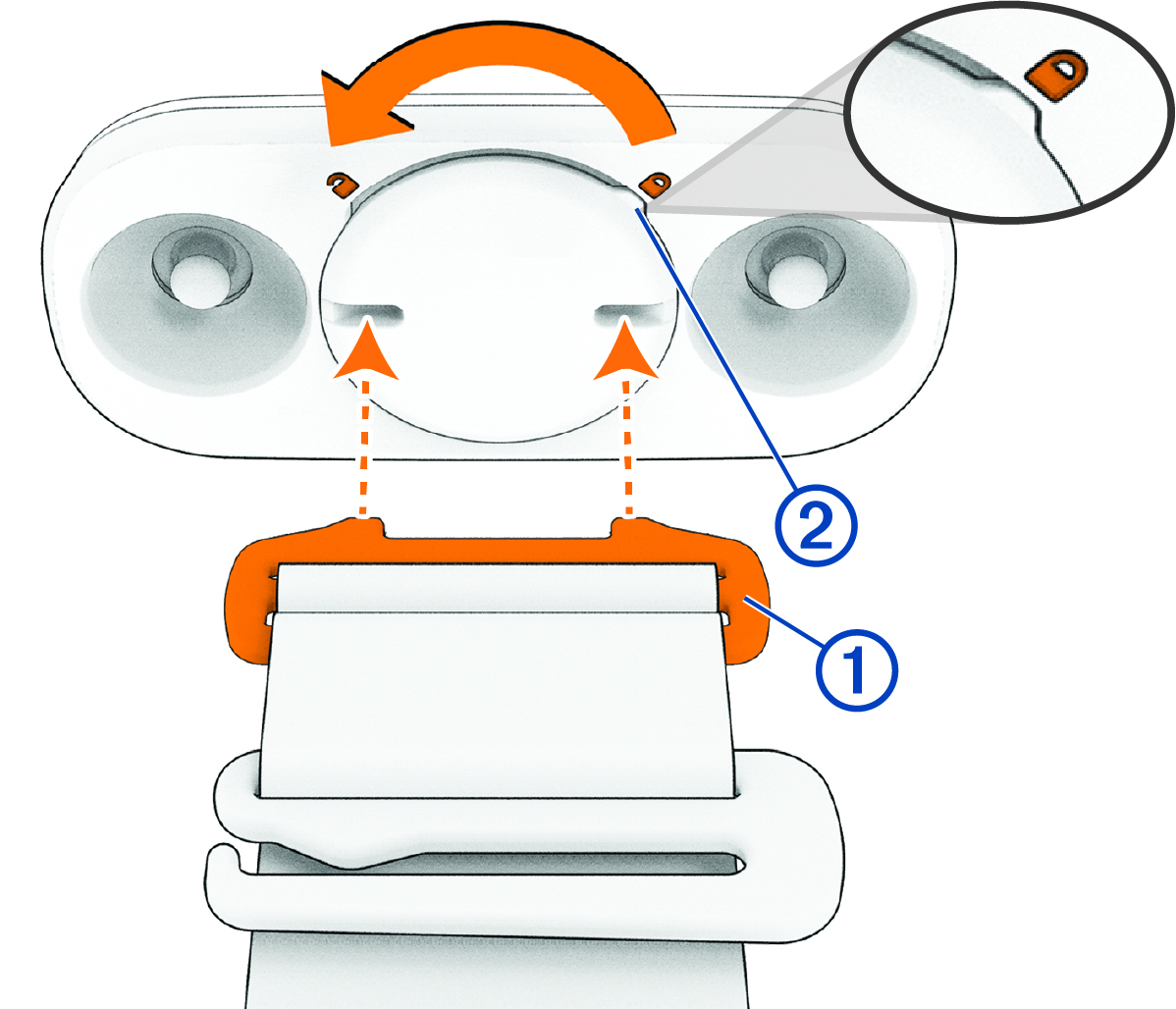 ②
①