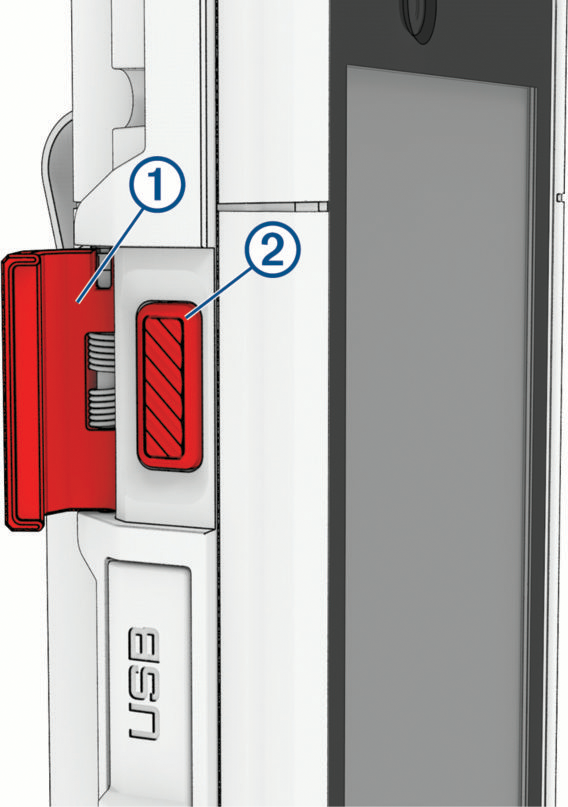 ①
②
USB