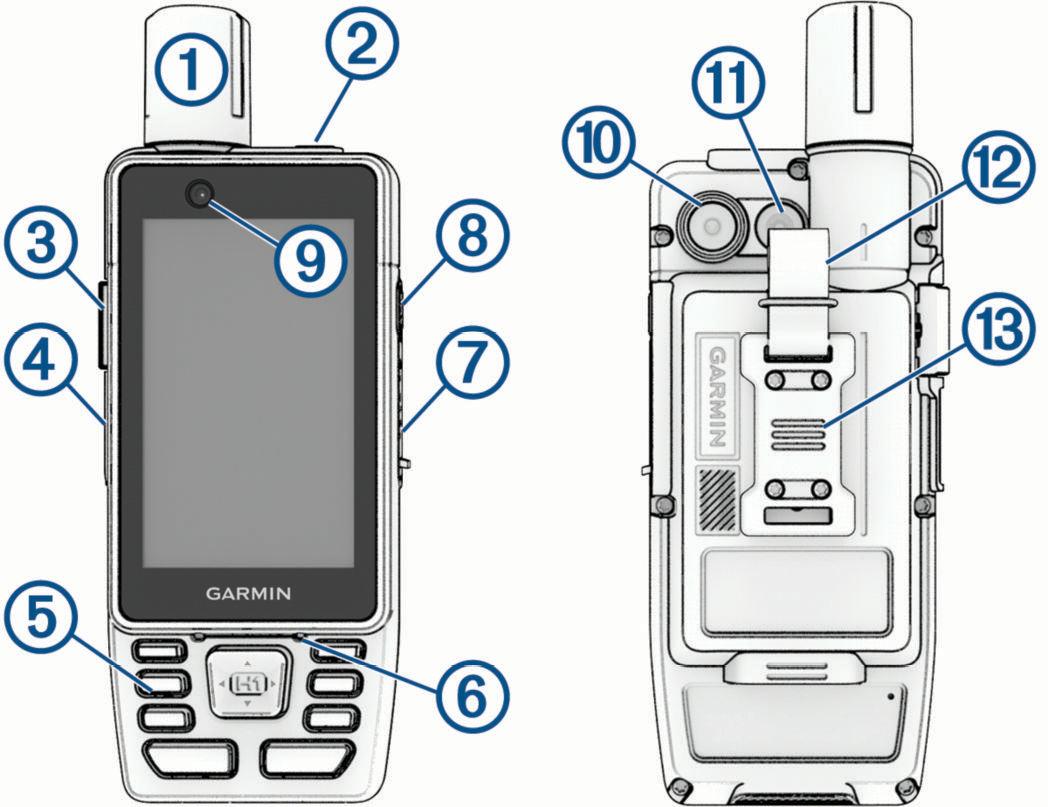 1
2
3
4
5
6
7
8
9
GARMIN
10
11
12
13
GARMIN