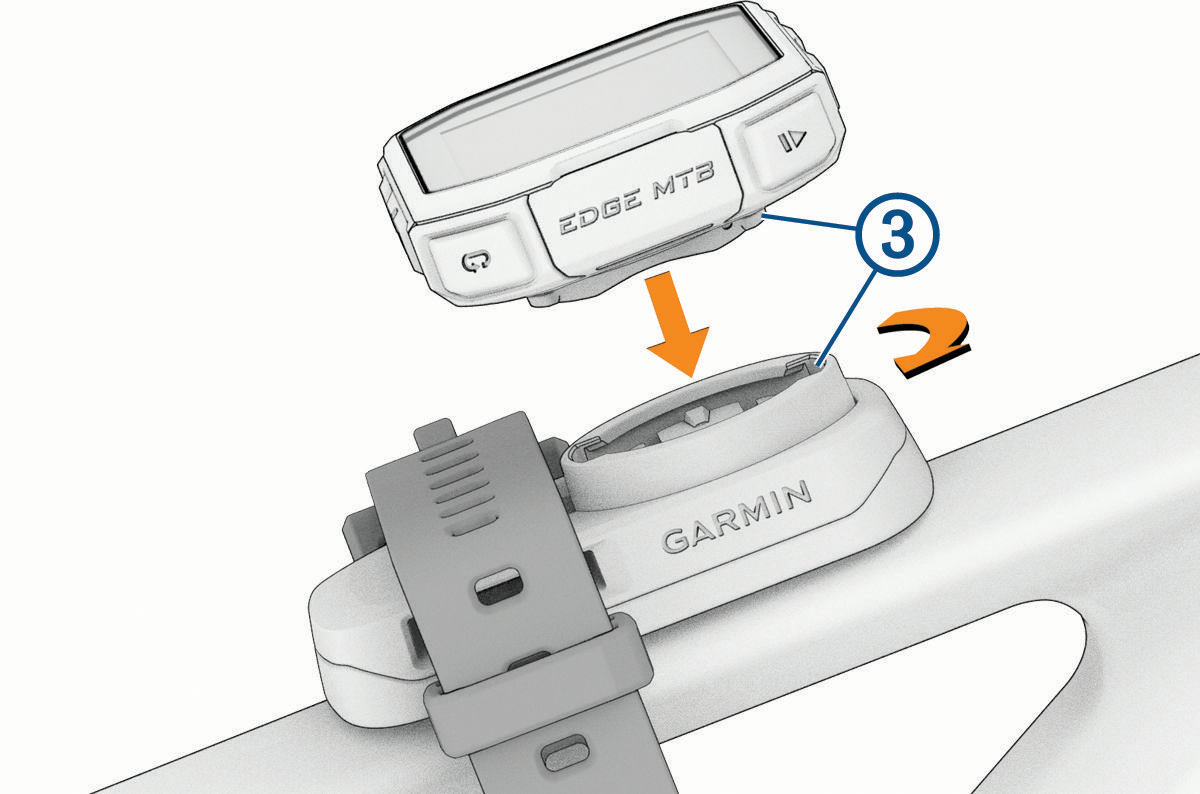 EDGE MTB

3

GARMIN