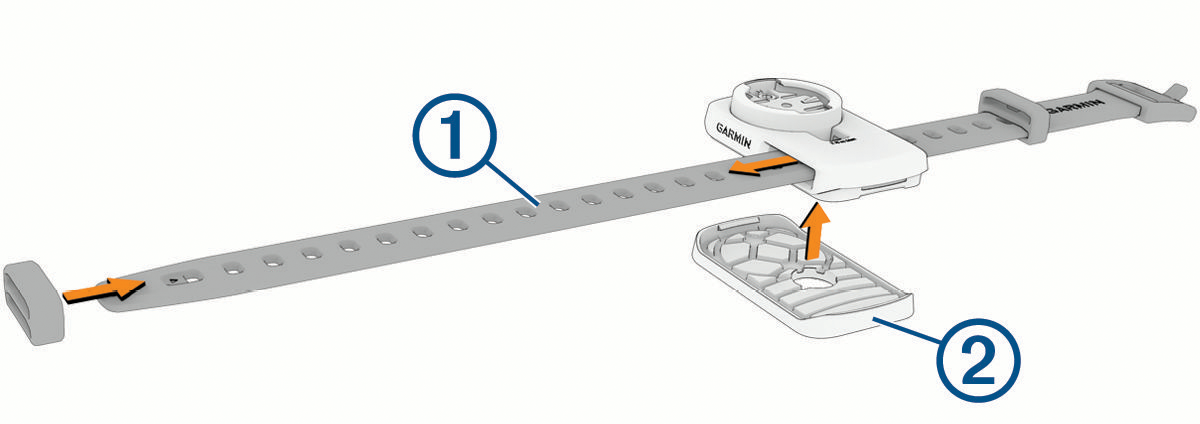 1
GARMIN
GARMIN
2