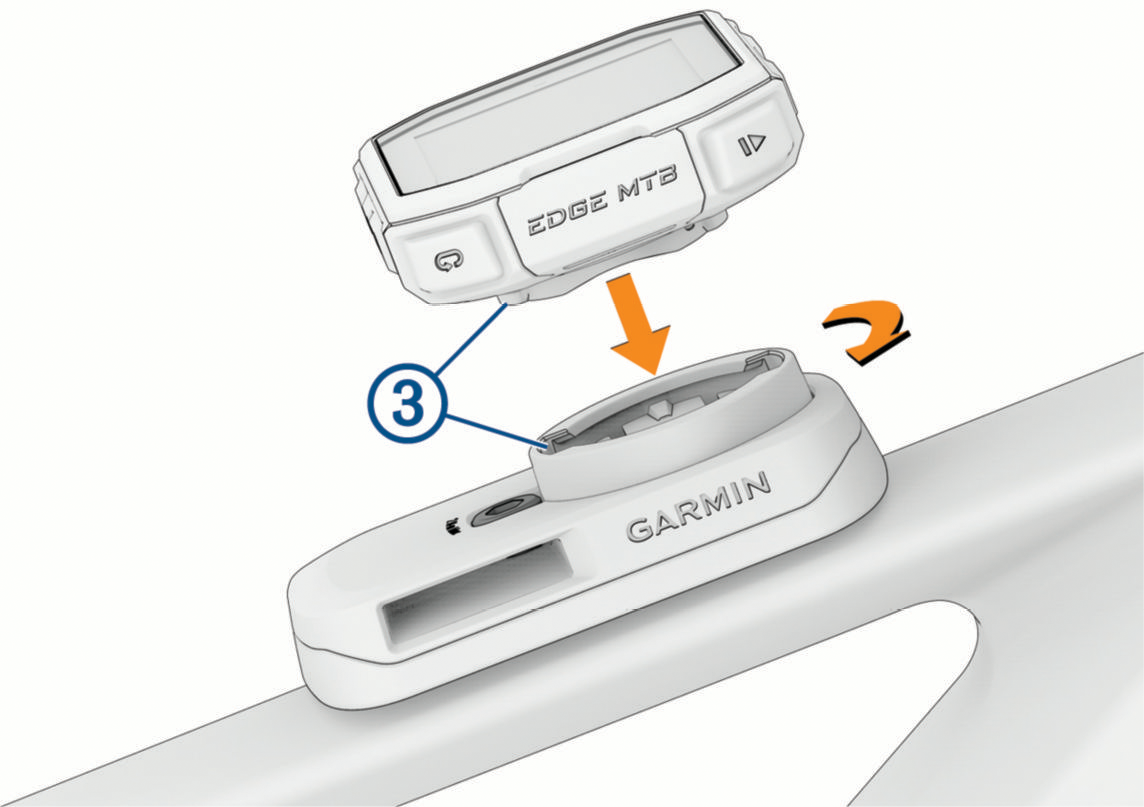 EDGE MTB

3

GARMIN