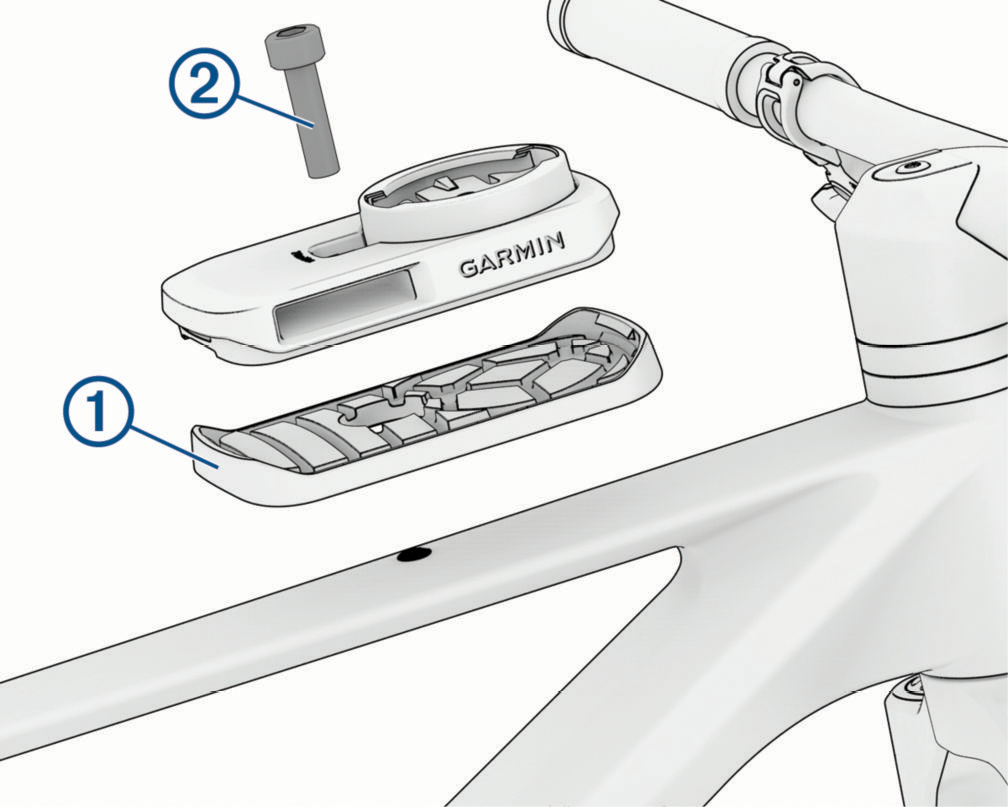 2
GARMIN
1