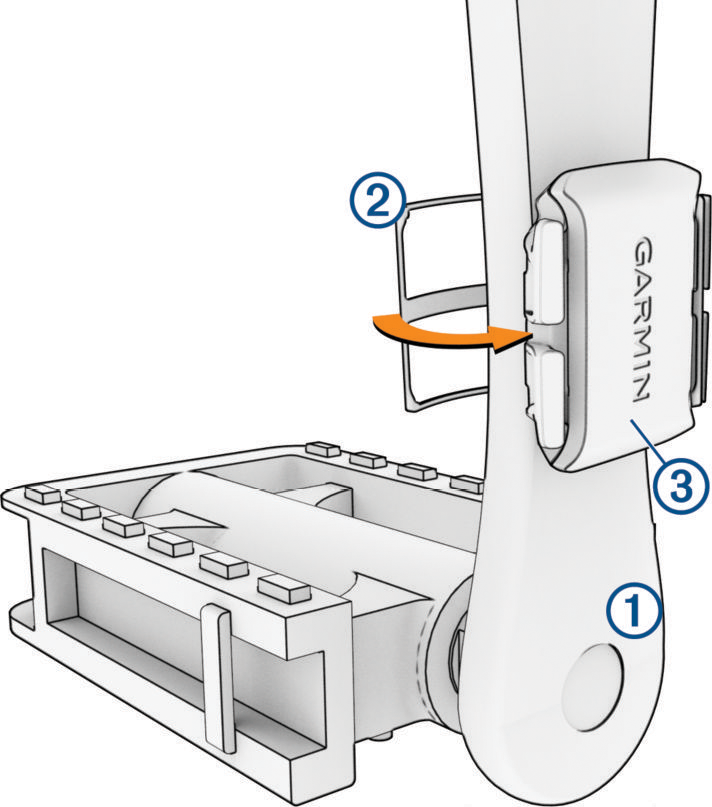 2
GARMIN
3
1