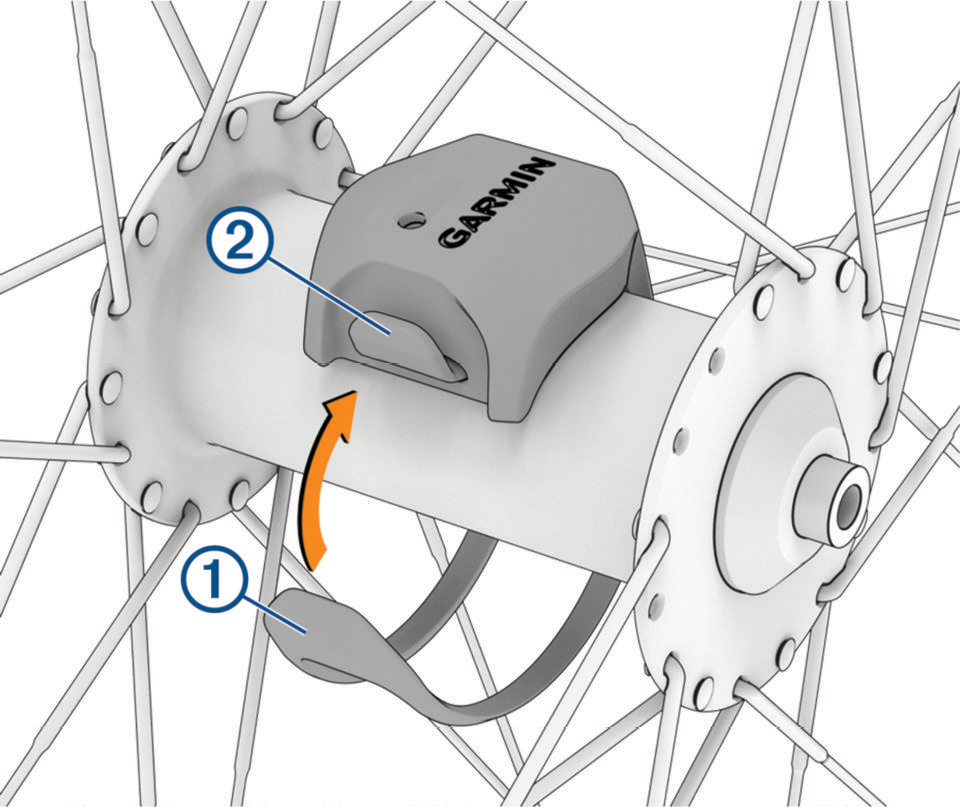 GARMIN
2
1