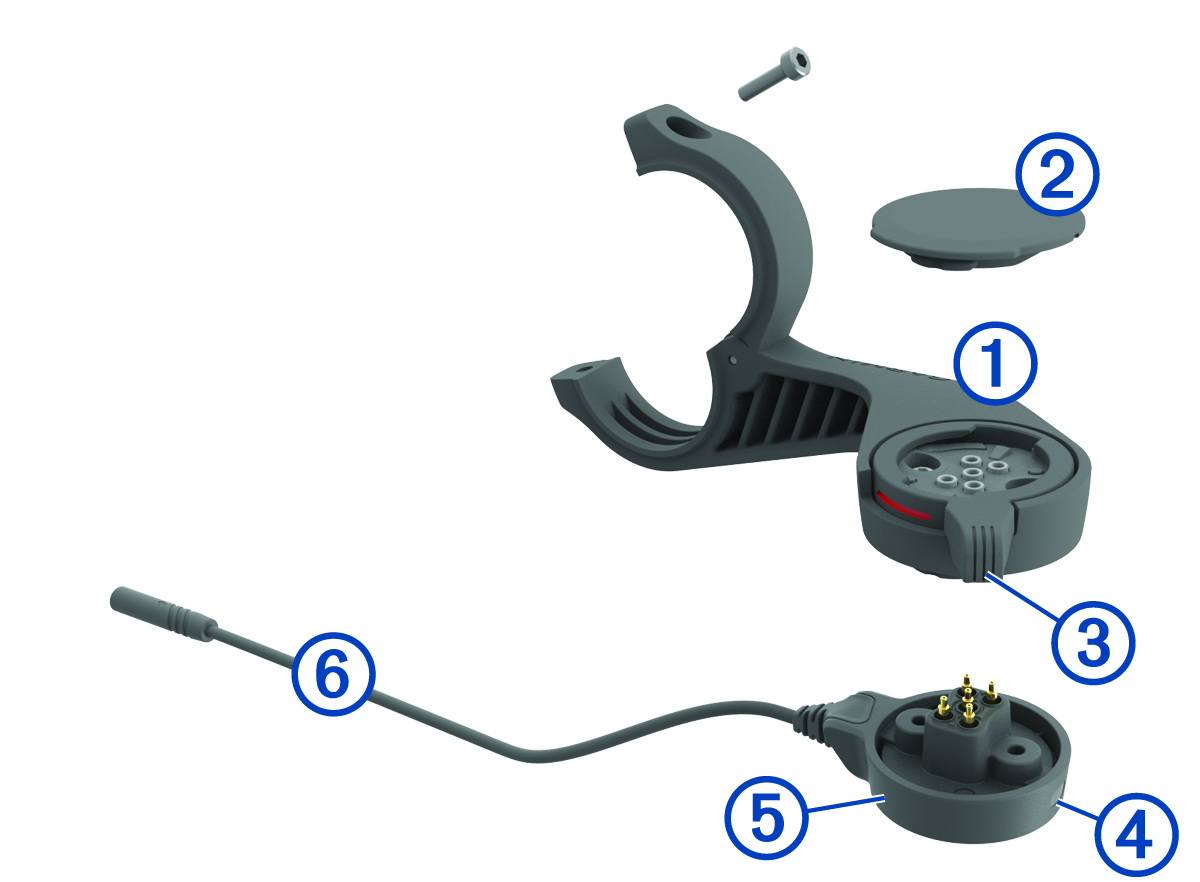 2
1
3
6
5
4