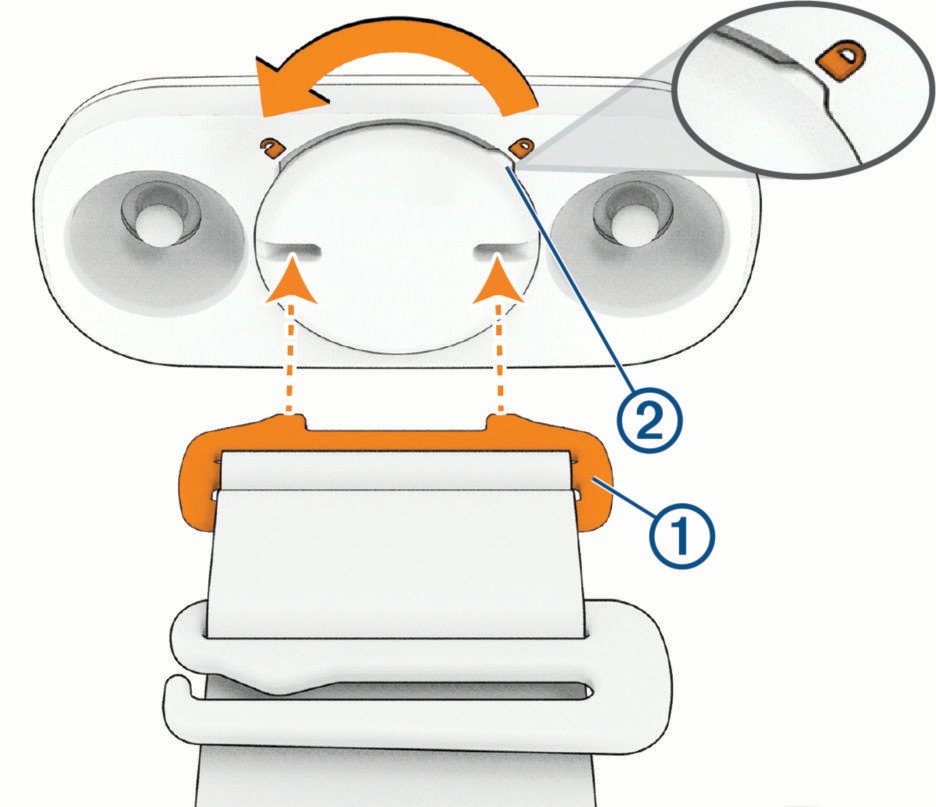 2
1