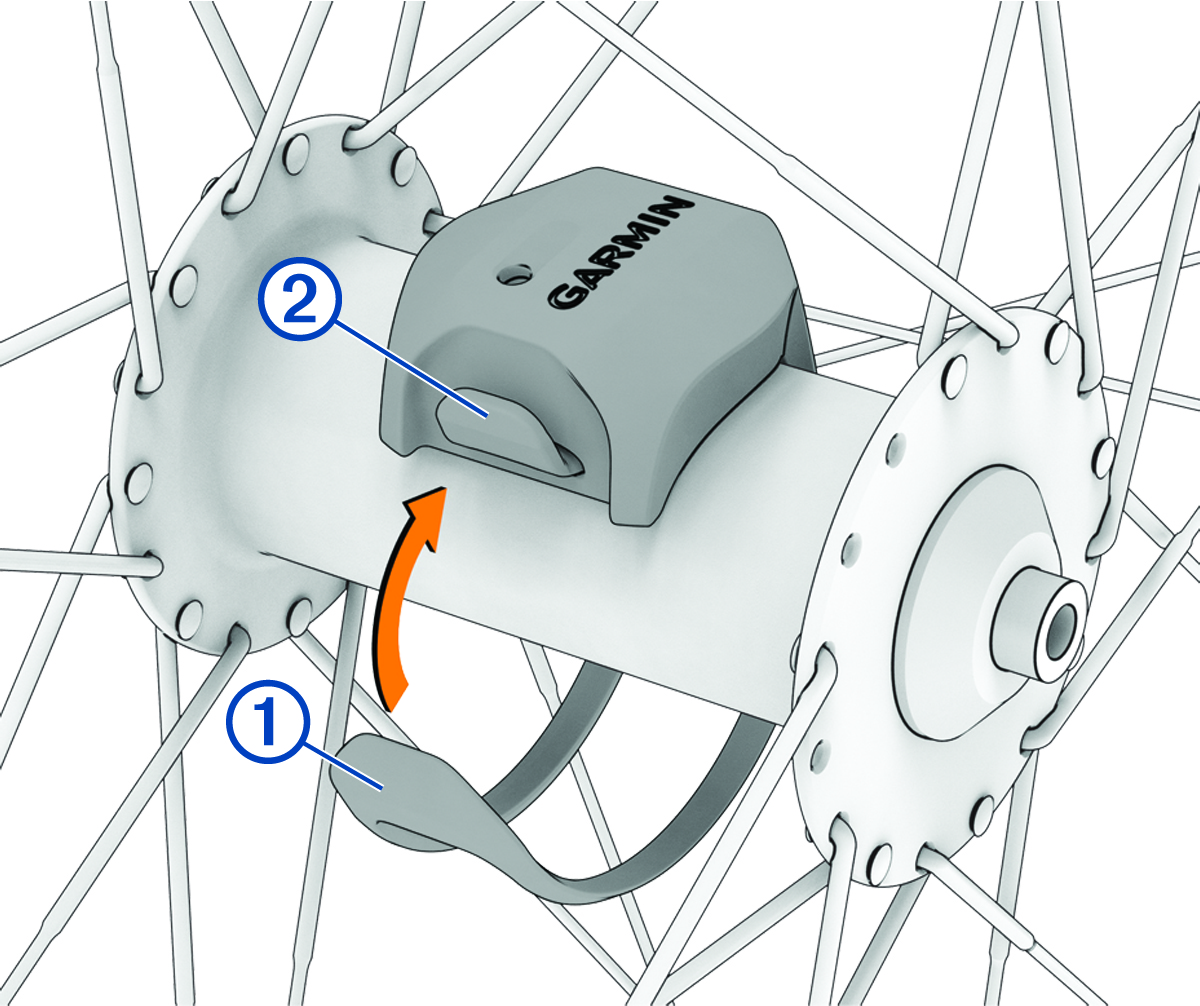 GARMIN

2

1