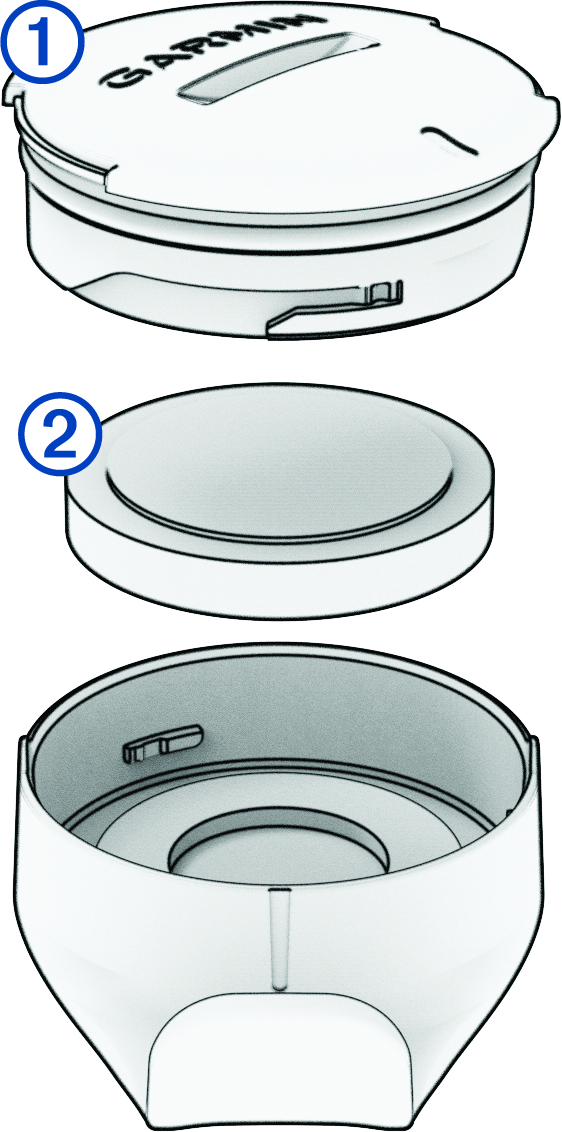 ①
GARMIN
②