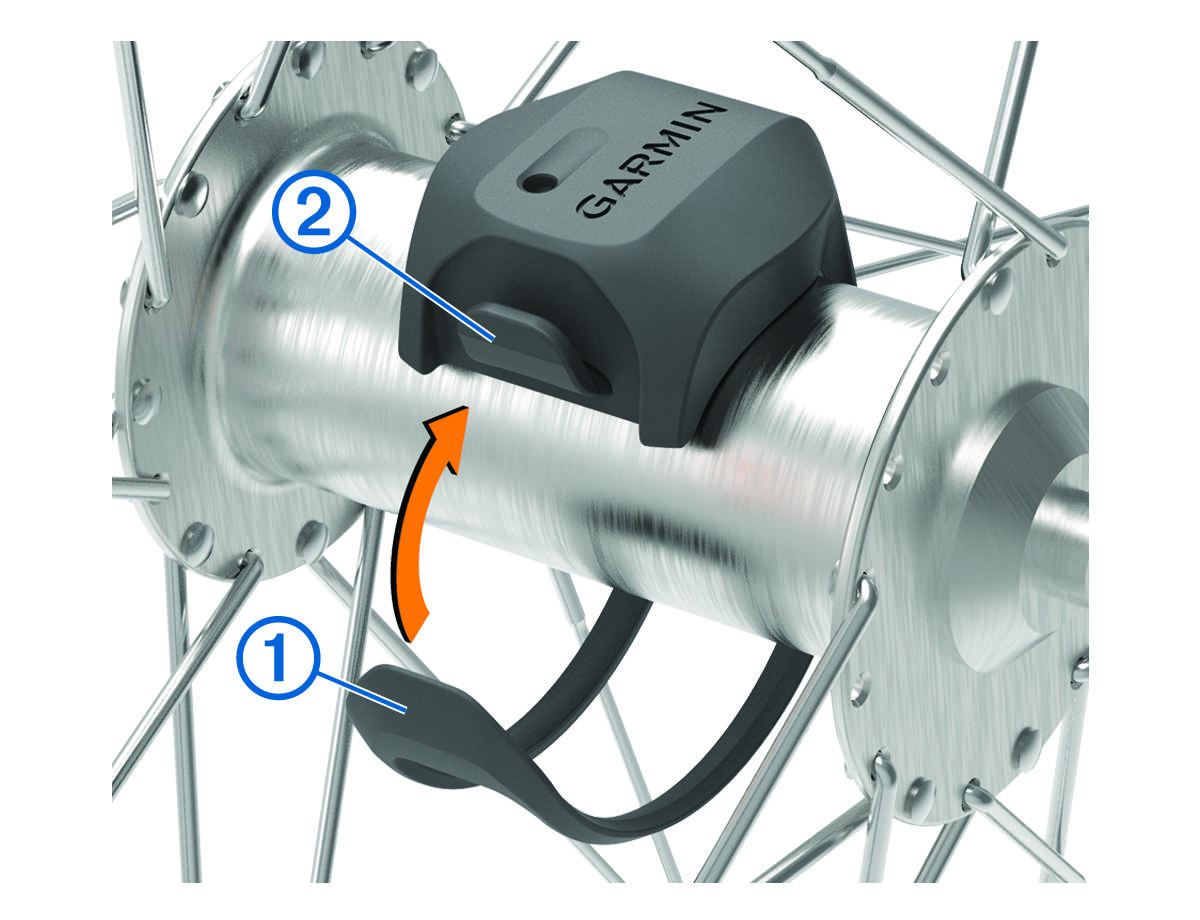 GARMIN
2
1