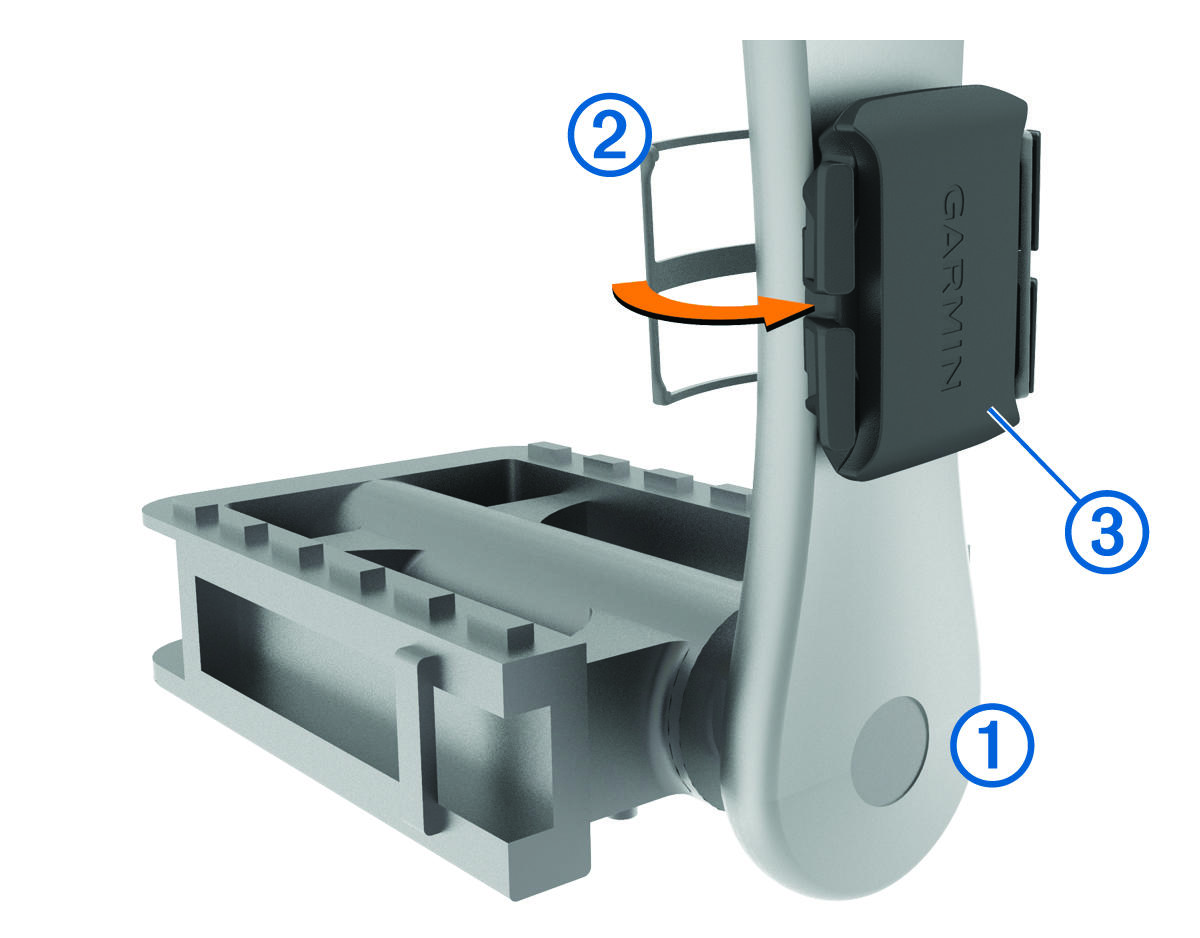 ②
GARMIN
③
①