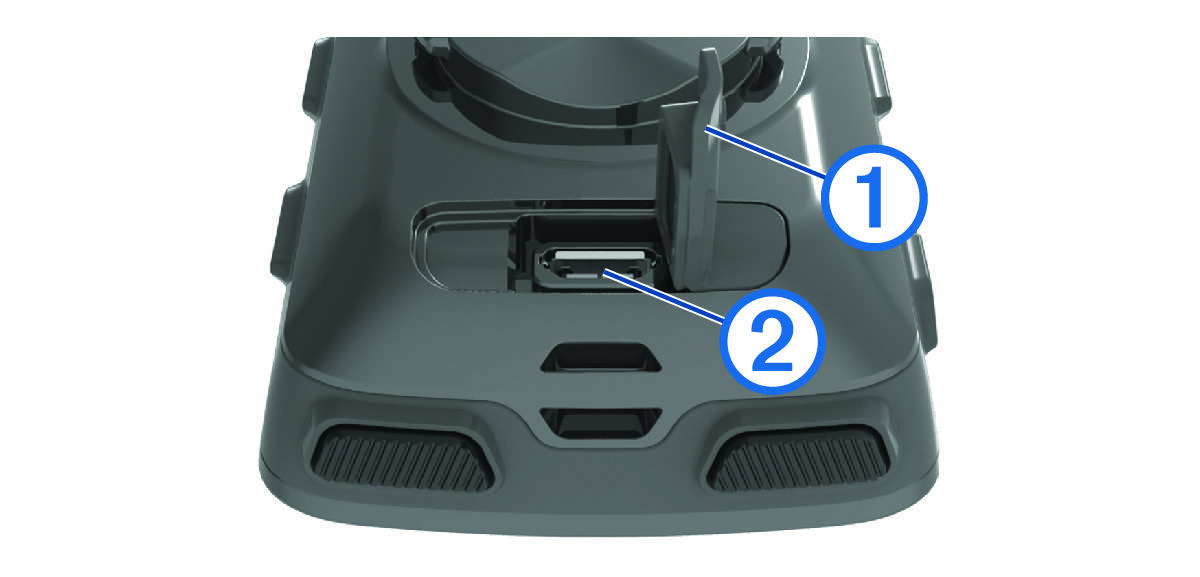 1
2