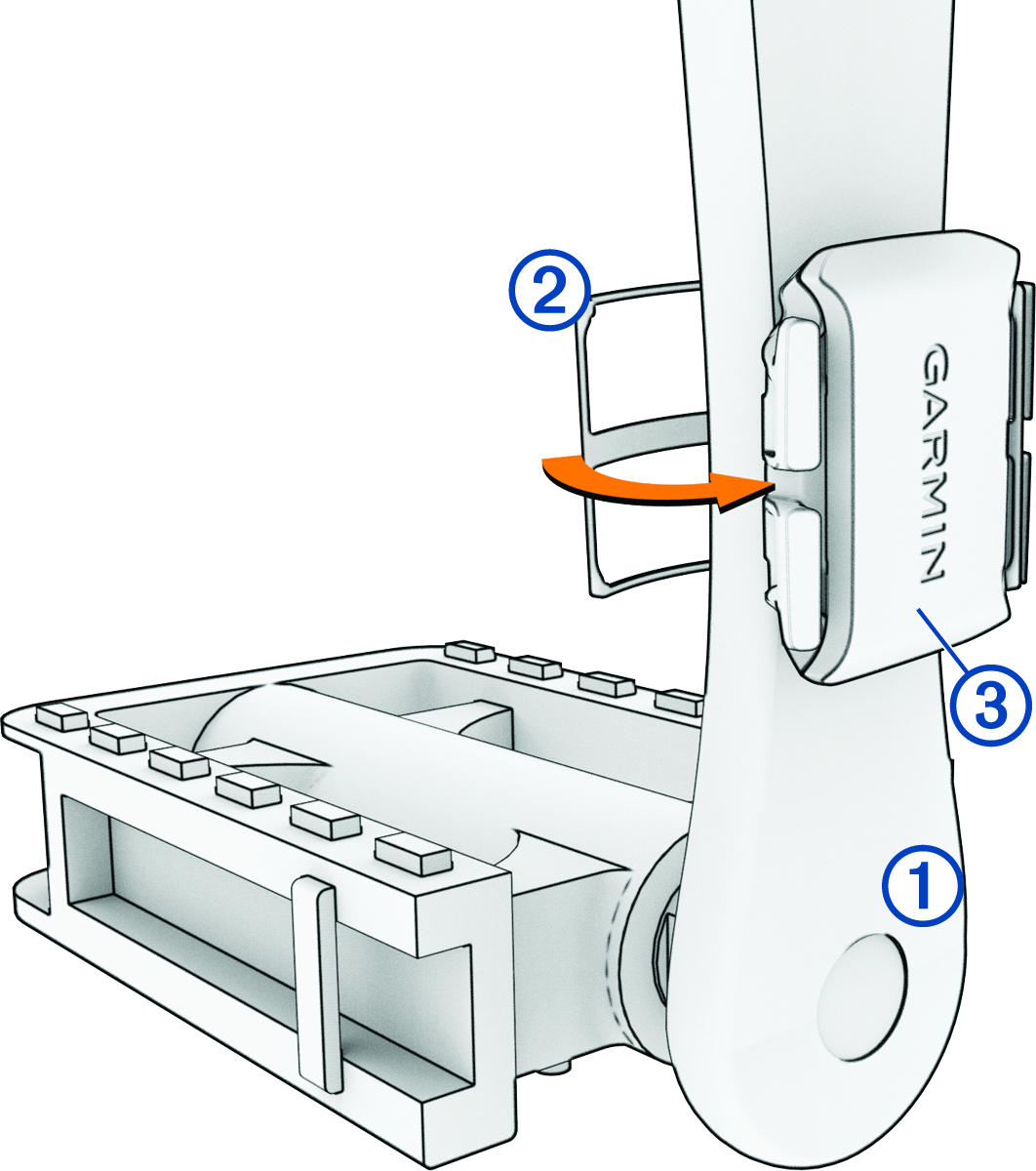 ②
GARMIN
③
①