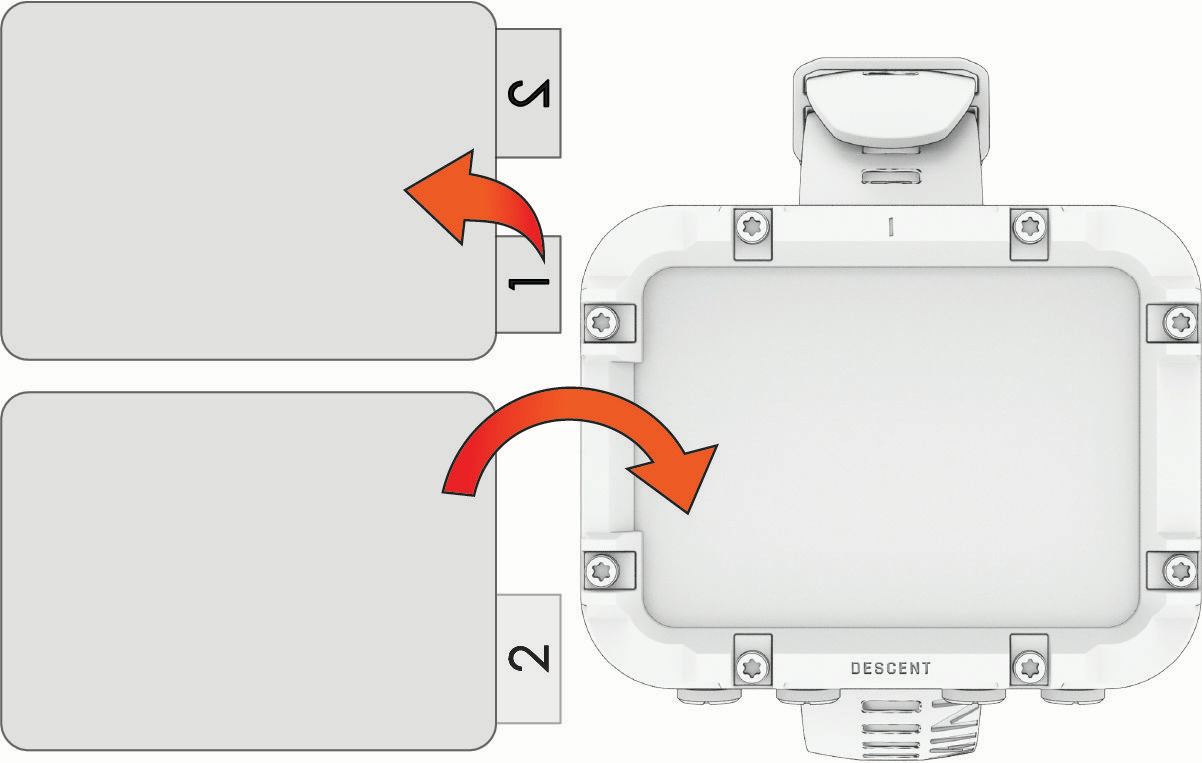 2
1
2
DESCENT