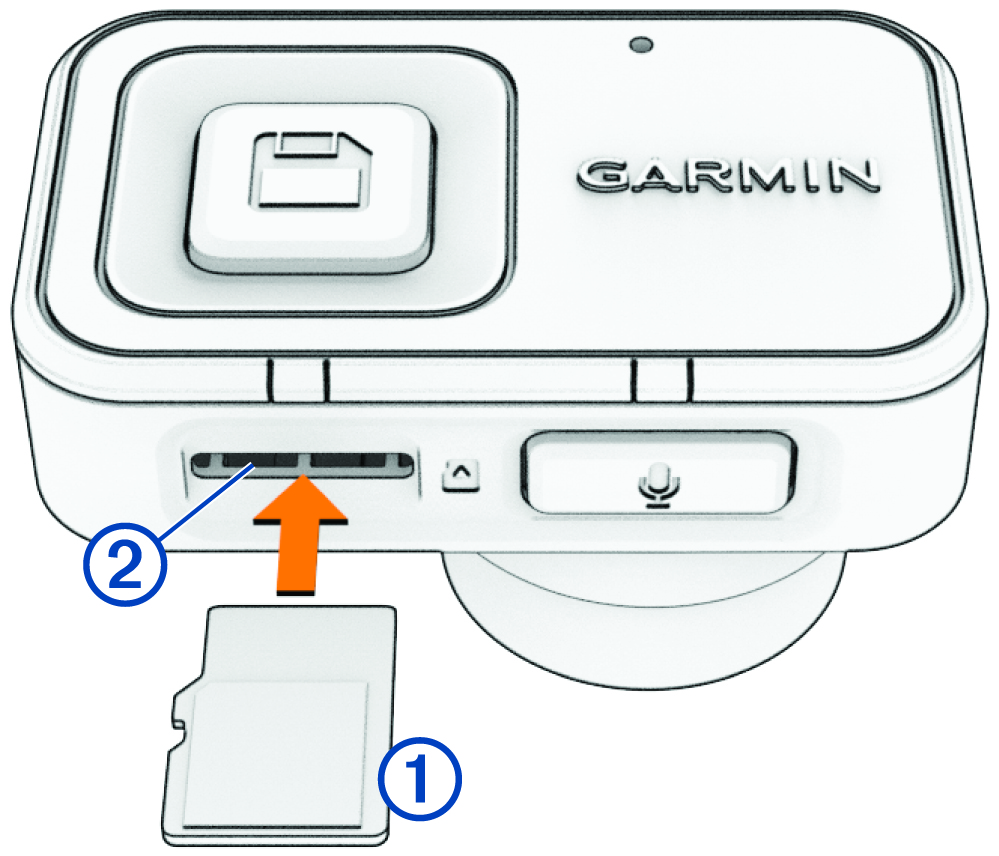 GARMIN

2

1