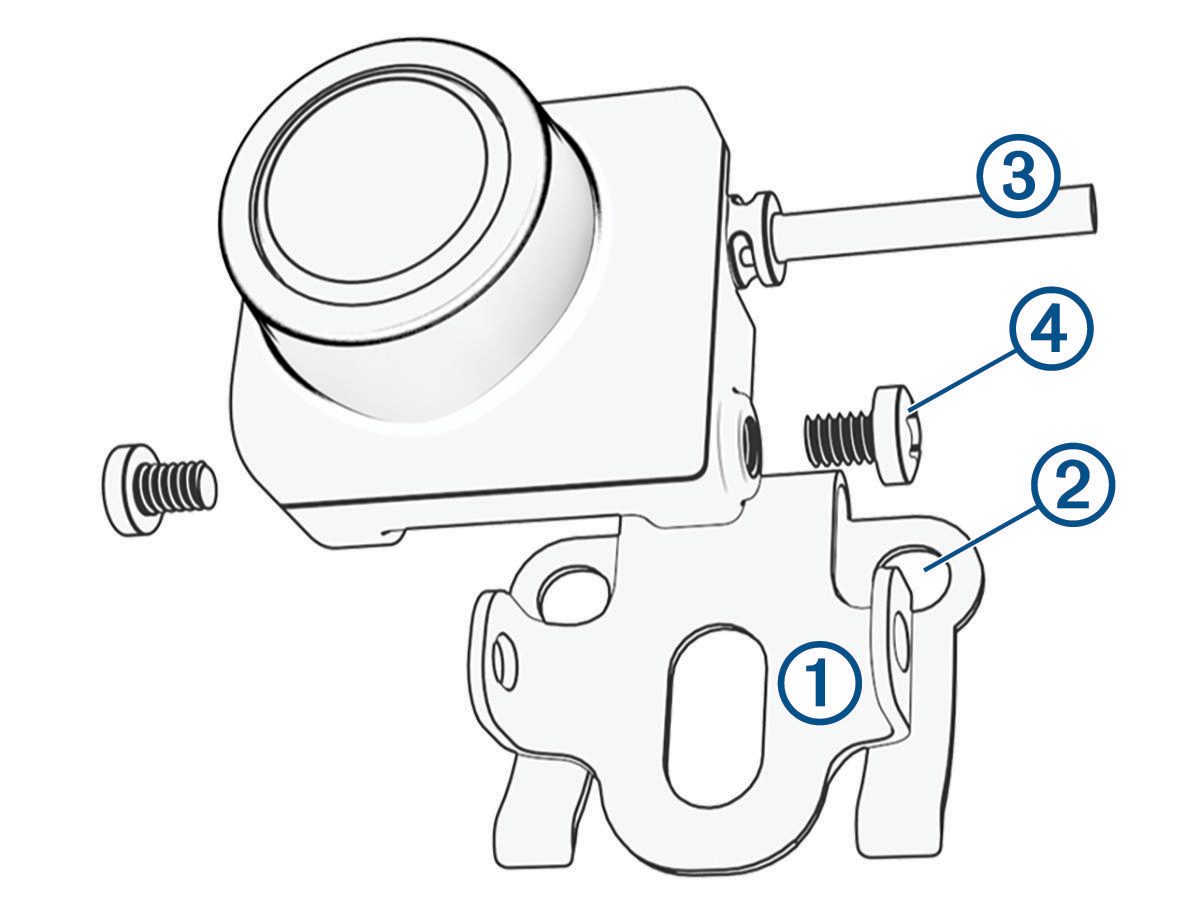 3
4
2
1